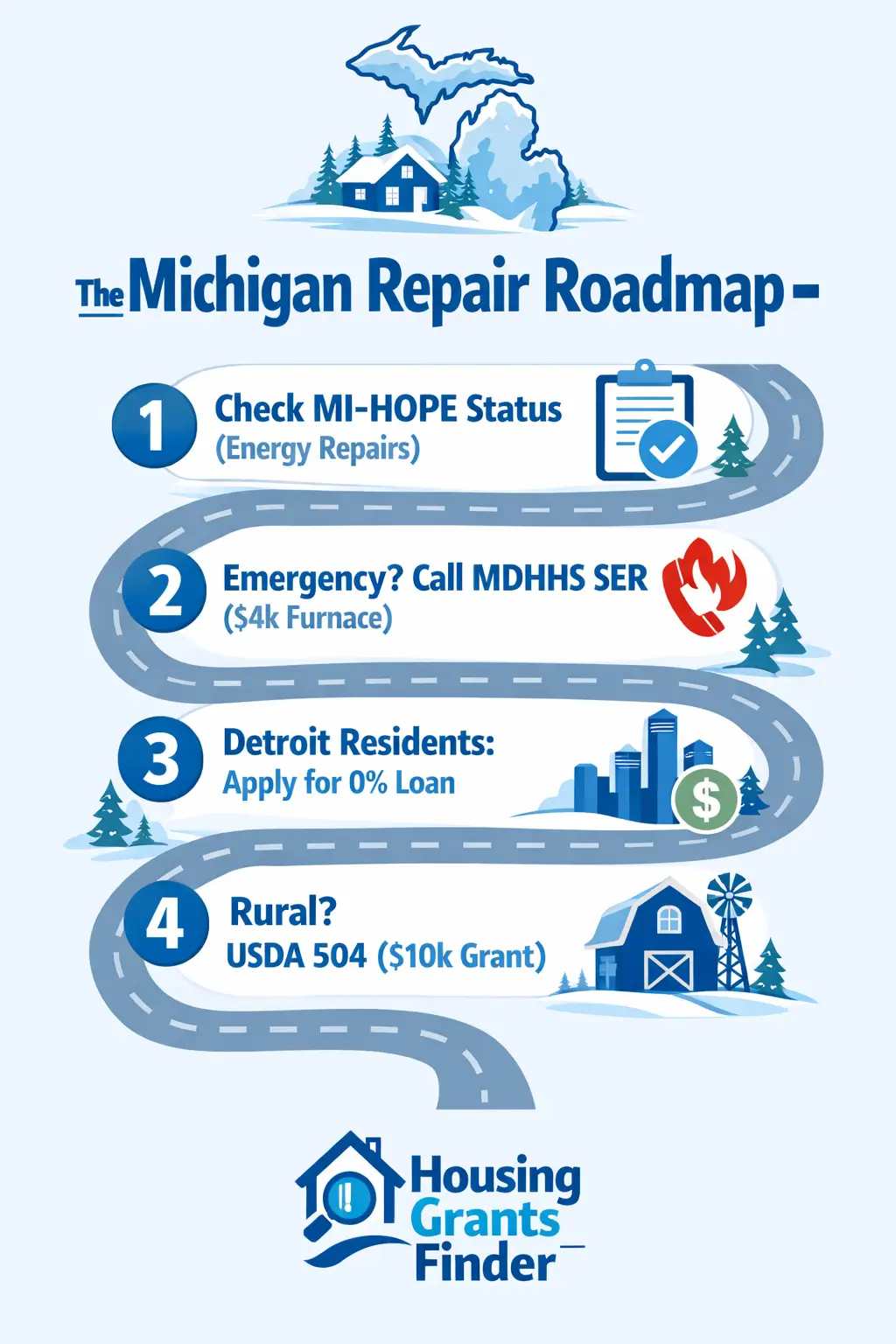 The Michigan Repair Roadmap –

1 Check MI-HOPE Status (Energy Repairs)

2 Emergency? Call MDHHS SER ($4k Furnace)

3 Detroit Residents: Apply for 0% Loan

$

4 Rural? USDA 504 ($10k Grant)

Housing Grants Finder