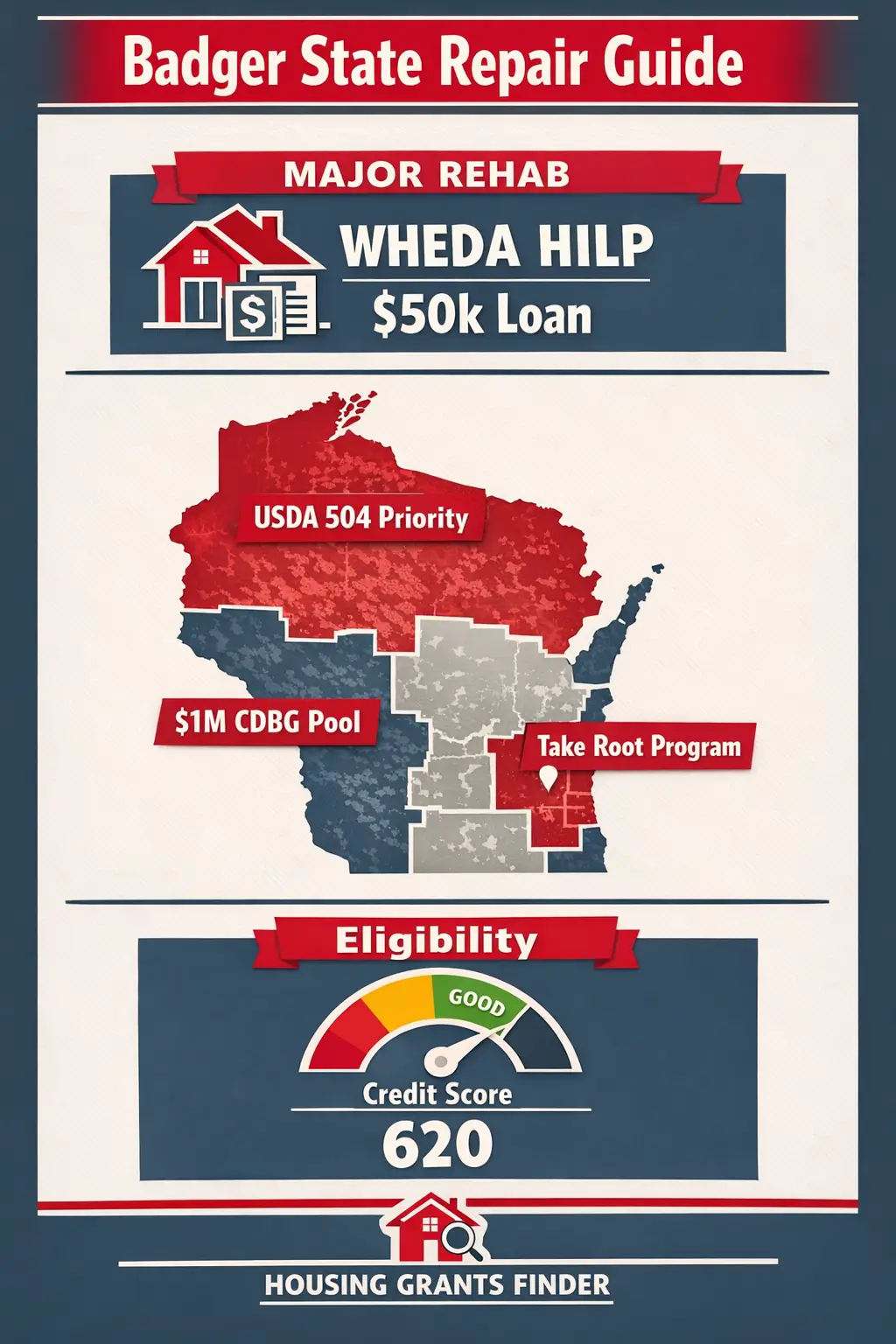 Badger State Repair Guide

MAJOR REHAB

WHEDA HILP

$50k Loan

USDA 504 Priority

$1M CDBG Pool

Take Root Program

Eligibility

GOOD

Credit Score

620

HOUSING GRANTS FINDER