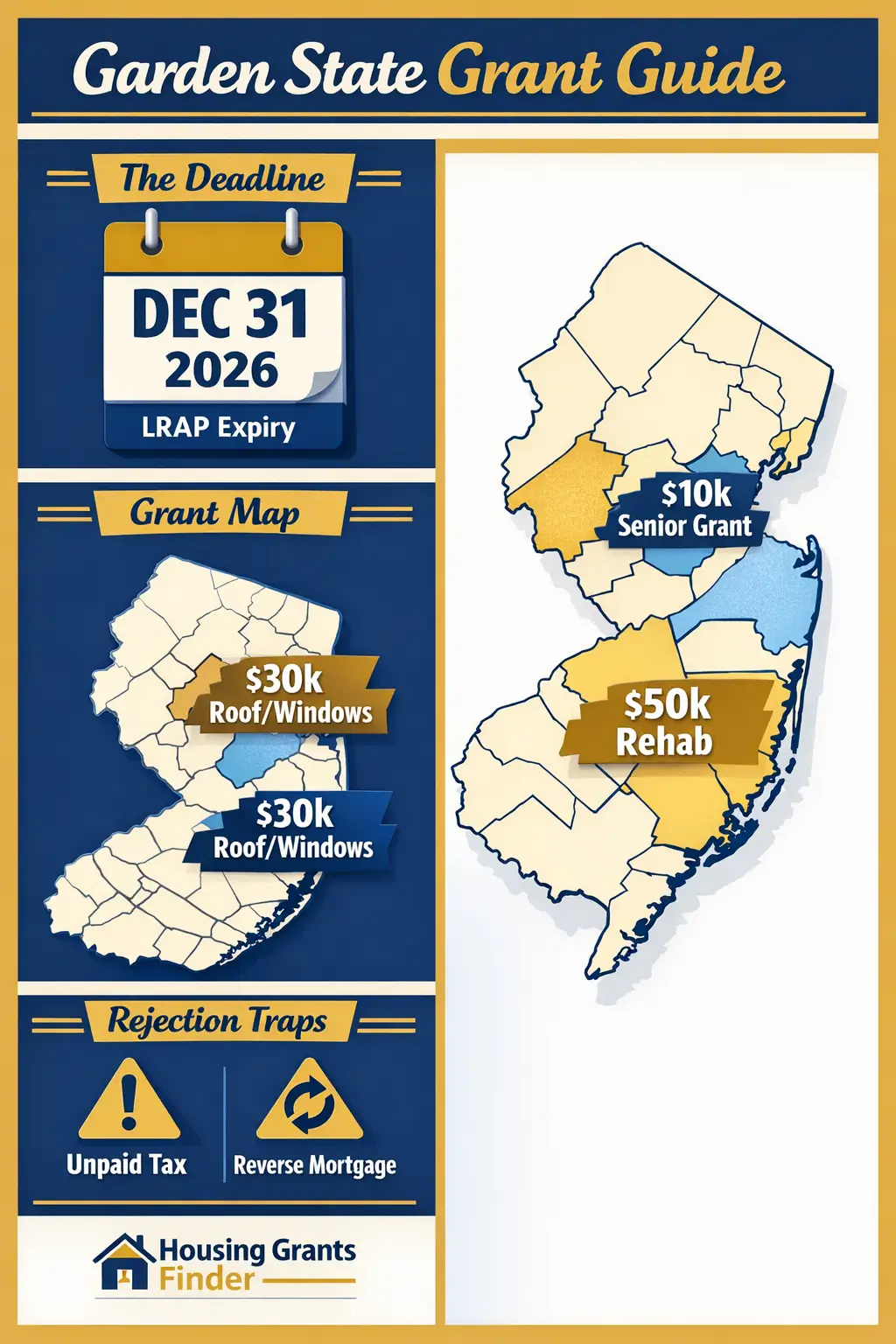 Garden State Grant Guide

The Deadline

DEC 31
2026
LRAP Expiry

Grant Map

$30k
Roof/Windows

$30k
Roof/Windows

Rejection Traps

Unpaid Tax

Reverse Mortgage

Housing Grants Finder

$10k
Senior Grant

$50k
Rehab